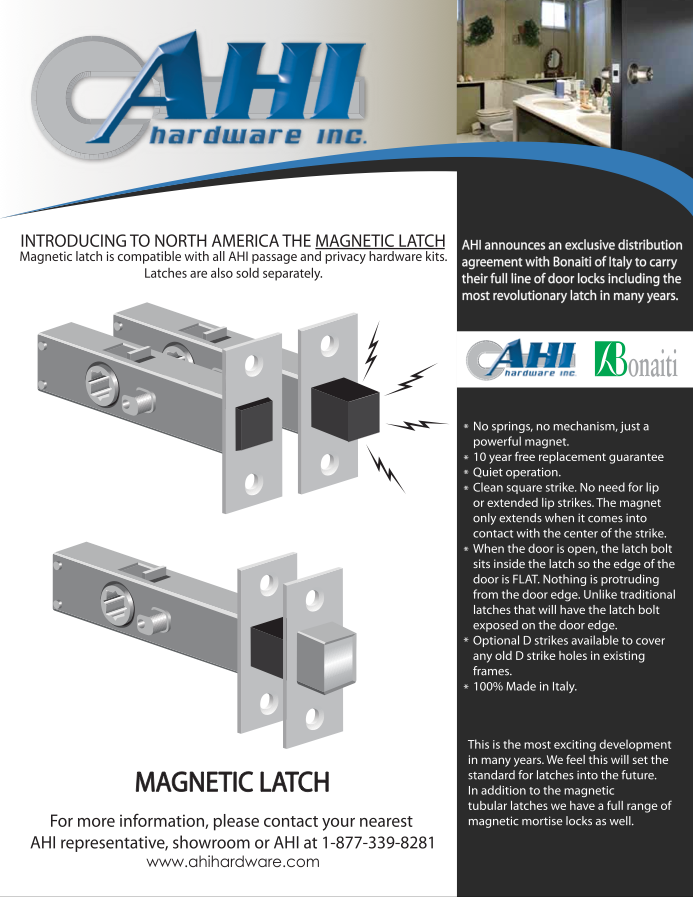 AHI
hardware inc.

INTRODUCING TO NORTH AMERICA THE MAGNETIC LATCH
Magnetic latch is compatible with all AHI passage and privacy hardware kits. Latches are also sold separately.

MAGNETIC LATCH

For more information, please contact your nearest AHI representative, showroom or AHI at 1-877-339-8281
www.ahihardware.com

AHI announces an exclusive distribution agreement with Bonaiti of Italy to carry their full line of door locks including the most revolutionary latch in many years.

AHI hardware inc.
Bonaiti

* No springs, no mechanism, just a powerful magnet.
* 10 year free replacement guarantee
* Quiet operation.
* Clean square strike. No need for lip or extended lip strikes. The magnet only extends when it comes into contact with the center of the strike.
* When the door is open, the latch bolt sits inside the latch so the edge of the door is FLAT. Nothing is protruding from the door edge. Unlike traditional latches that will have the latch bolt exposed on the door edge.
* Optional D strikes available to cover any old D strike holes in existing frames.
* 100% Made in Italy.

This is the most exciting development in many years. We feel this will set the standard for latches into the future. In addition to the magnetic tubular latches we have a full range of magnetic mortise locks as well.